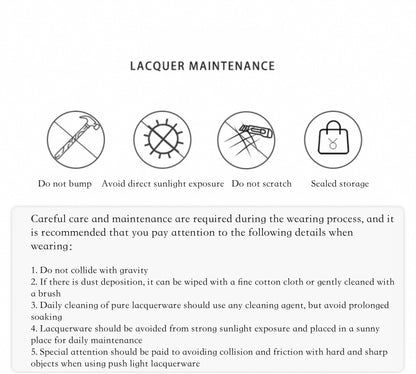 LACQUER MAINTENANCE

Do not bump

Avoid direct sunlight exposure

Do not scratch

Sealed storage

Careful care and maintenance are required during the wearing process, and it is recommended that you pay attention to the following details when wearing:

1. Do not collide with gravity
2. If there is dust deposition, it can be wiped with a fine cotton cloth or gently cleaned with a brush
3. Daily cleaning of pure lacquerware should use any cleaning agent, but avoid prolonged soaking
4. Lacquerware should be avoided from strong sunlight exposure and placed in a sunny place for daily maintenance
5. Special attention should be paid to avoiding collision and friction with hard and sharp objects when using push light lacquerware